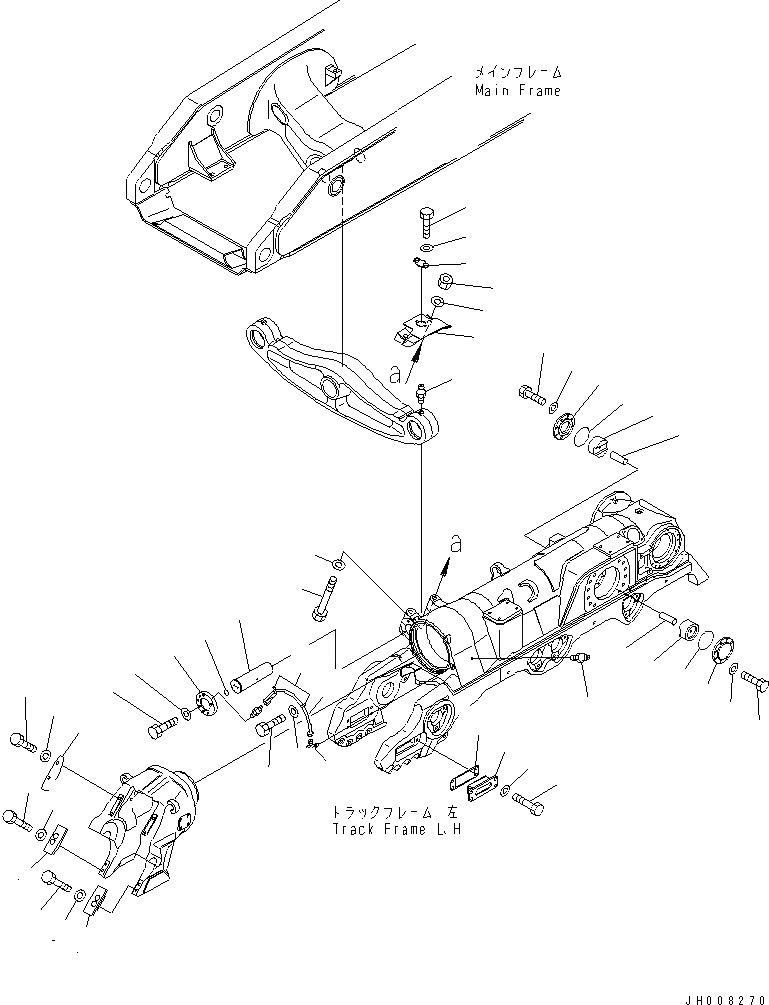 メインフレーム
Main Frame

a

a

トラックフレーム 左
Track Frame L.H

JH008270