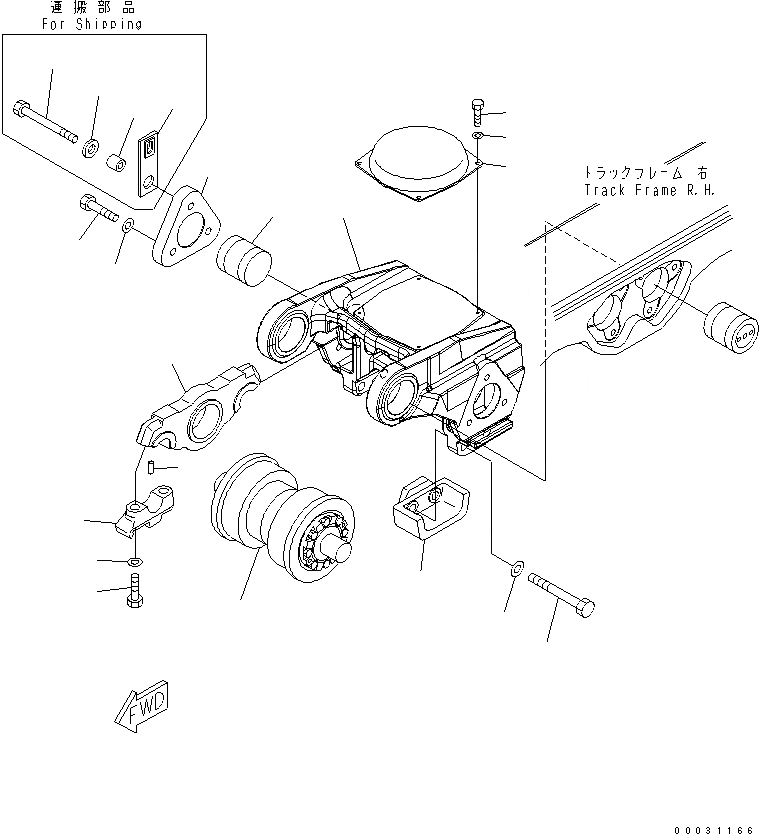 運搬部品
For Shipping

トラックフレーム 右
Track Frame R.H.

FWD

00031166