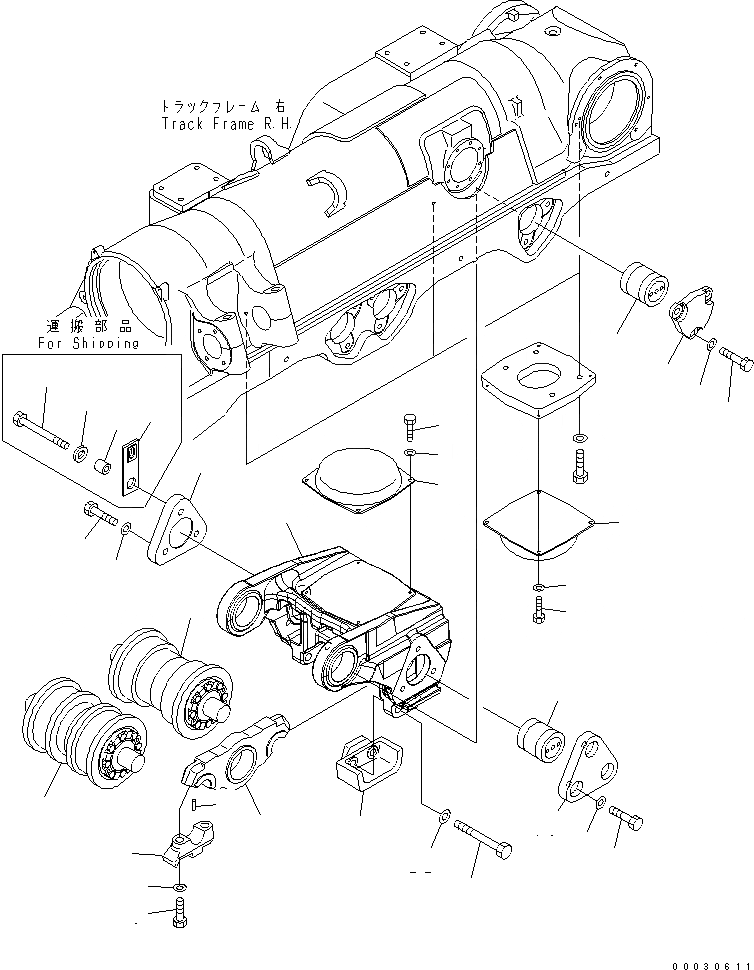 トラックフレーム 右
Track Frame R.H.

運搬部品
For Shipping

00030611