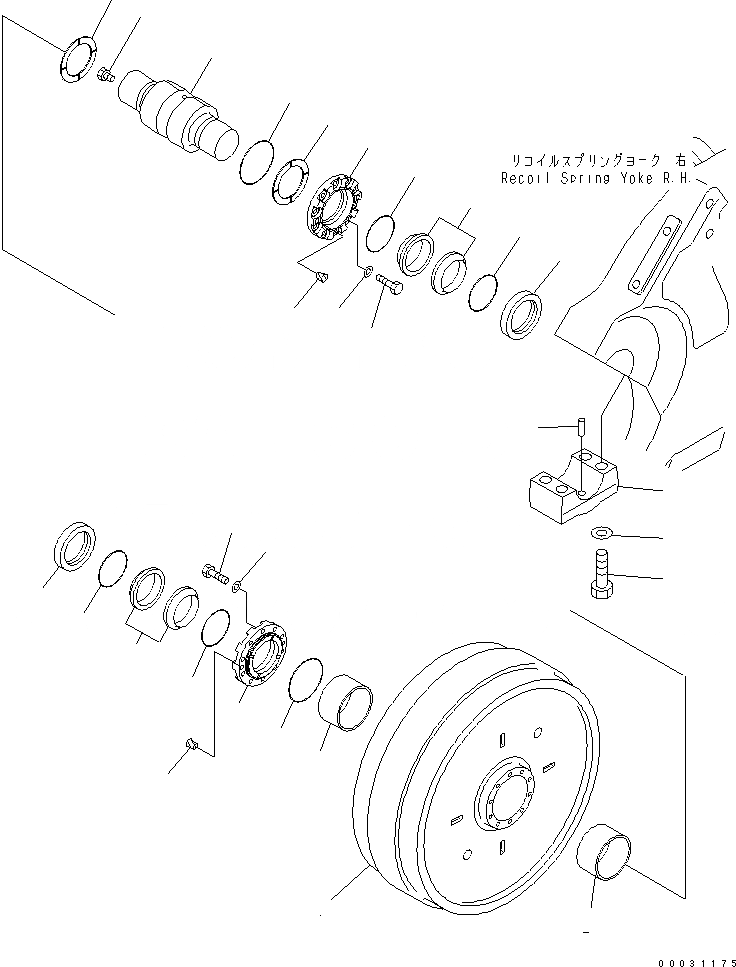 リコイルスプリングヨーク 右
Recoil Spring Yoke R.H.

00031175