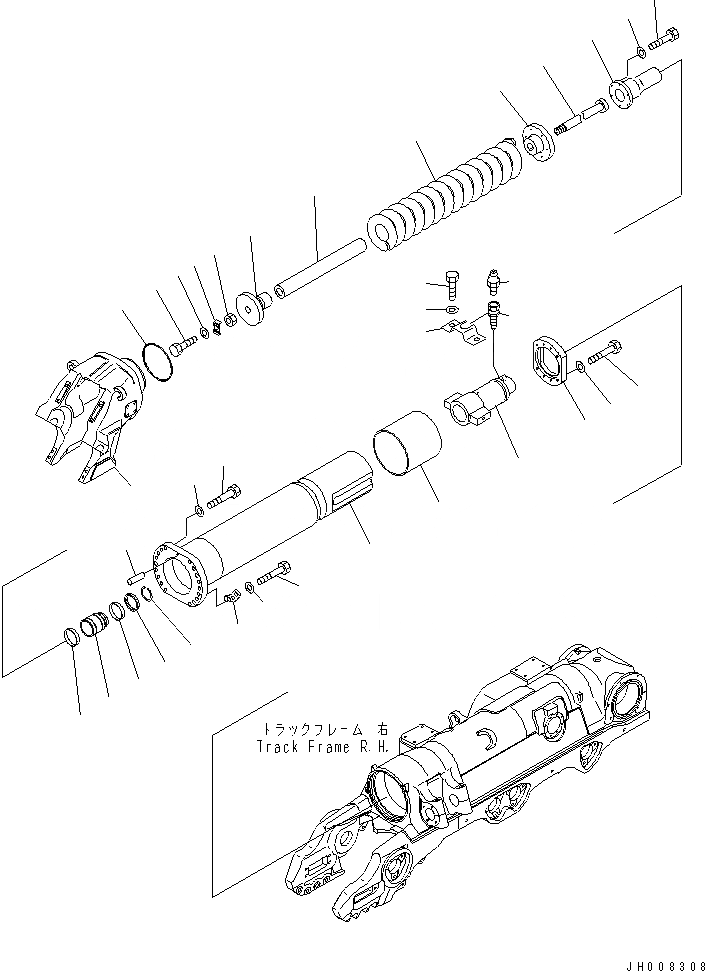 トラックフレーム 右
Track Frame R.H.

JH008308