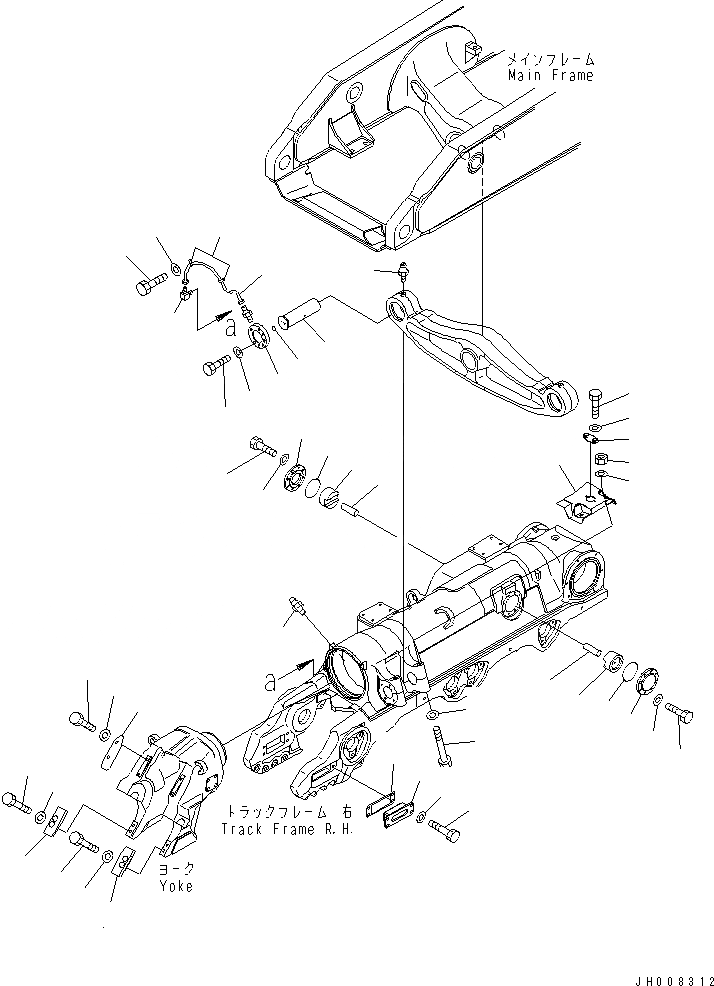 メインフレーム
Main Frame

a

a

トラックフレーム 右
Track Frame R.H.

ヨーク
Yoke

JH008312