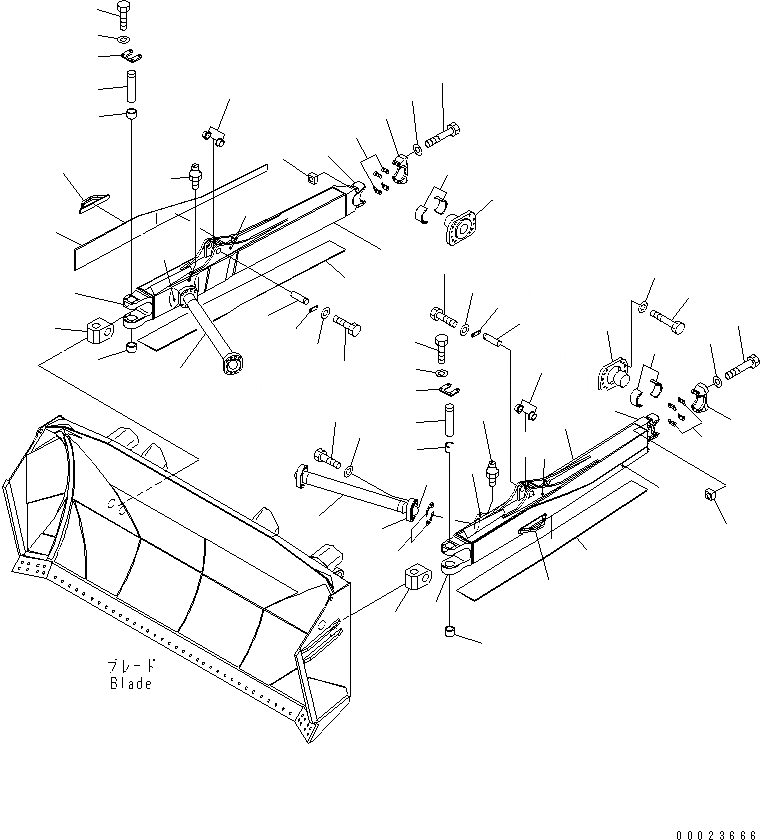 ブレード
Blade

00023666