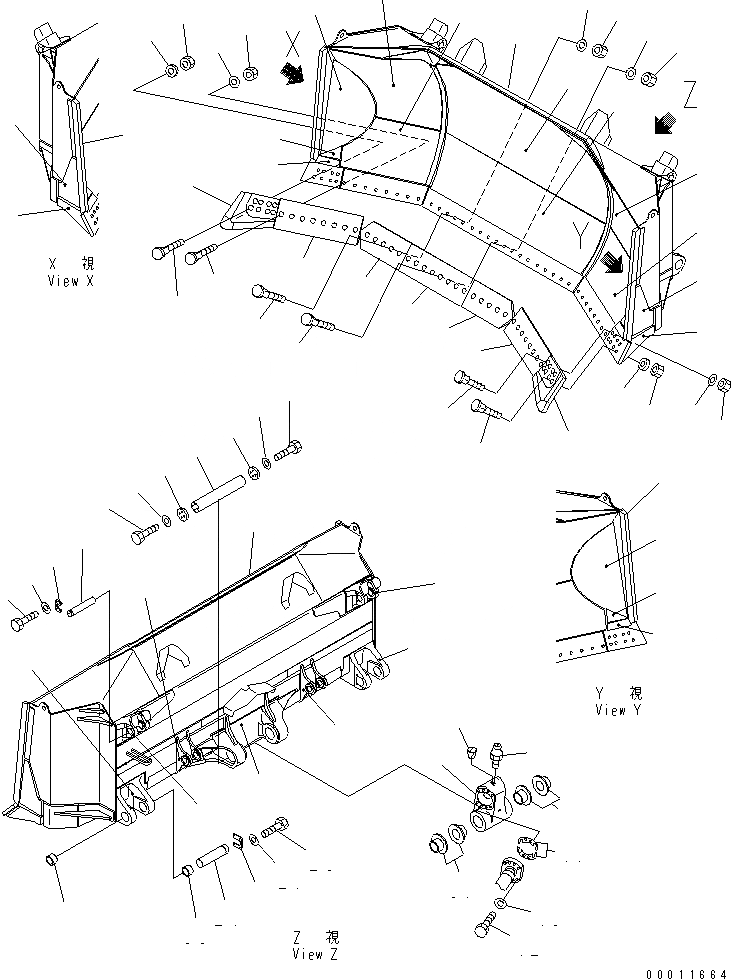 X
Z
Y
X 視
View X
Y 視
View Y
Z 視
View Z
00011664