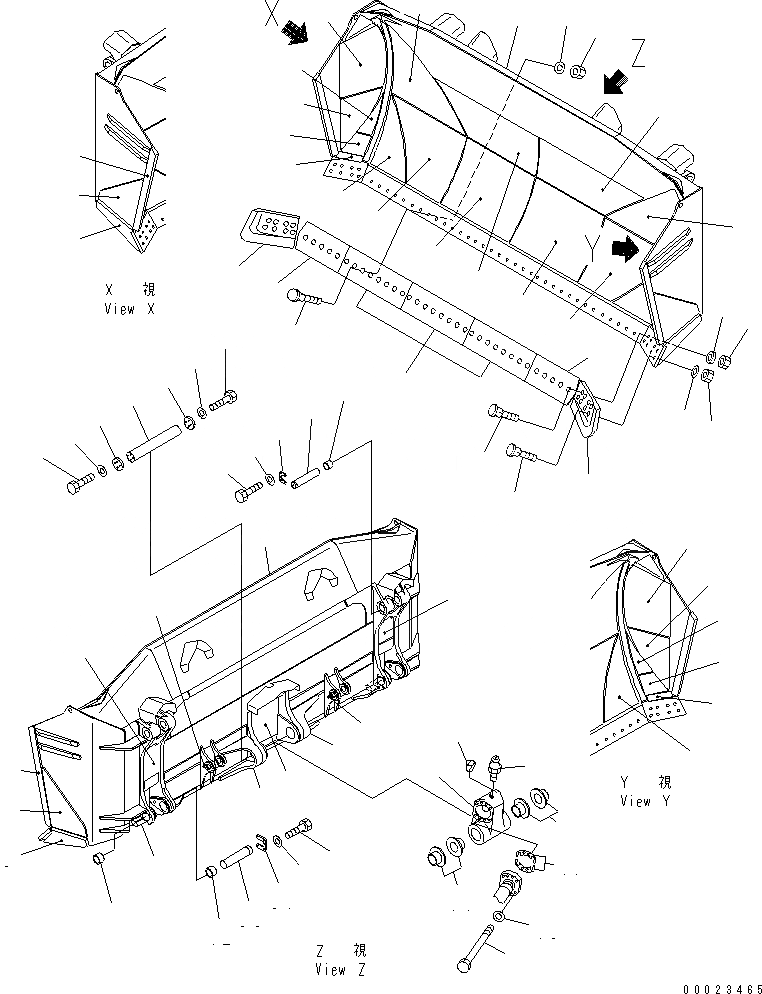 X
Z
Y
X 視
View X
Y 視
View Y
Z 視
View Z
00023465