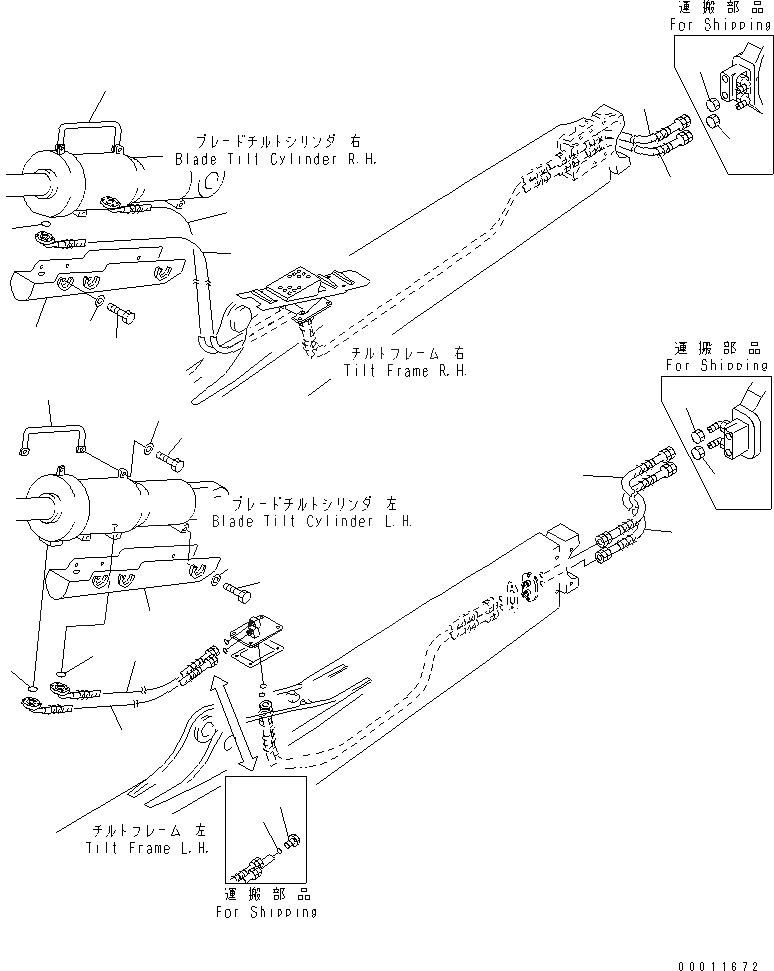 運搬部品
For Shipping

ブレードチルトシリンダ 右
Blade Tilt Cylinder R.H.

チルトフレーム 右
Tilt Frame R.H.

運搬部品
For Shipping

ブレードチルトシリンダ 左
Blade Tilt Cylinder L.H.

チルトフレーム 左
Tilt Frame L.H.

運搬部品
For Shipping

00011672