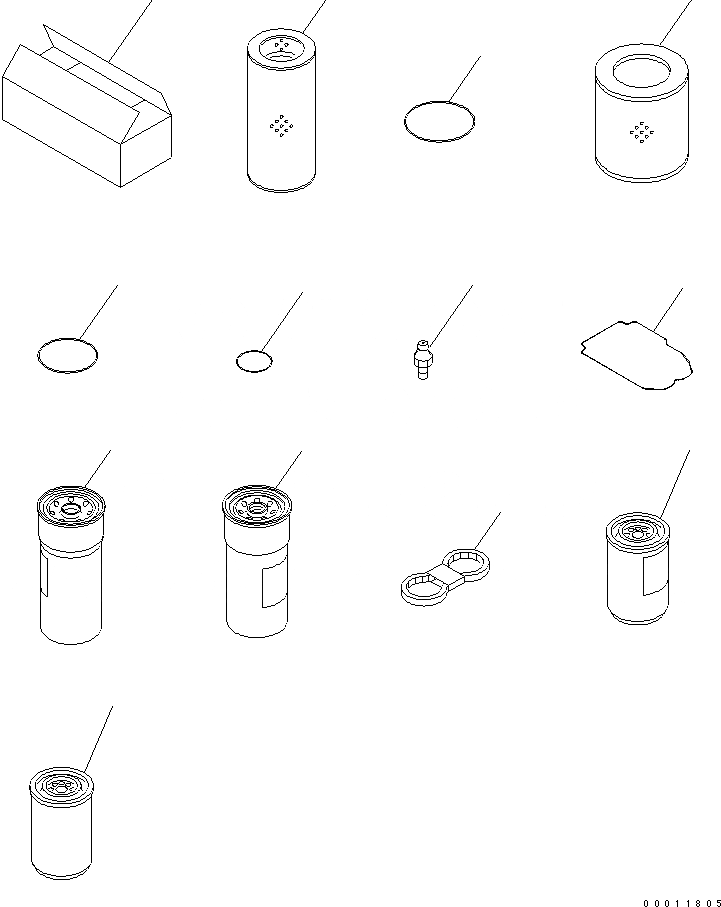 00011805