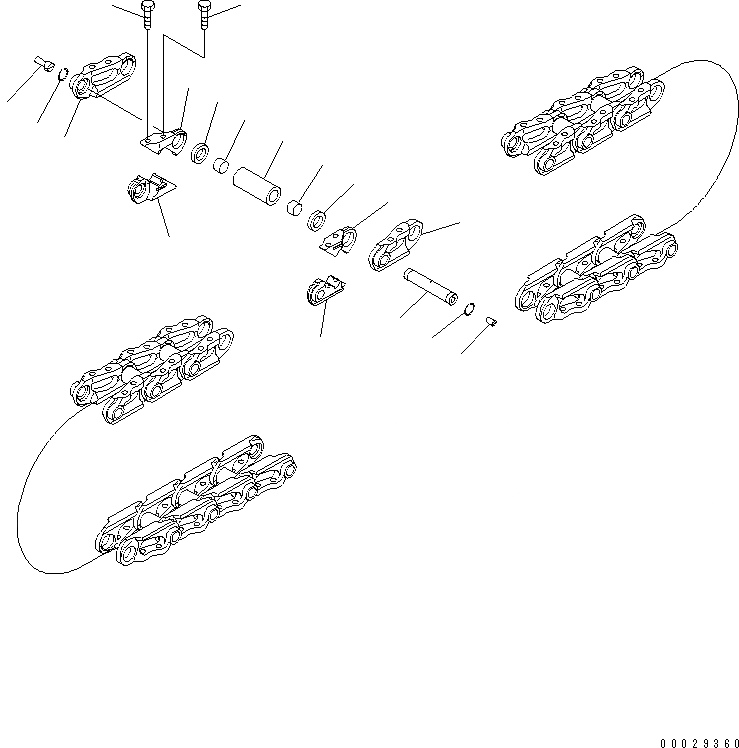 00029360