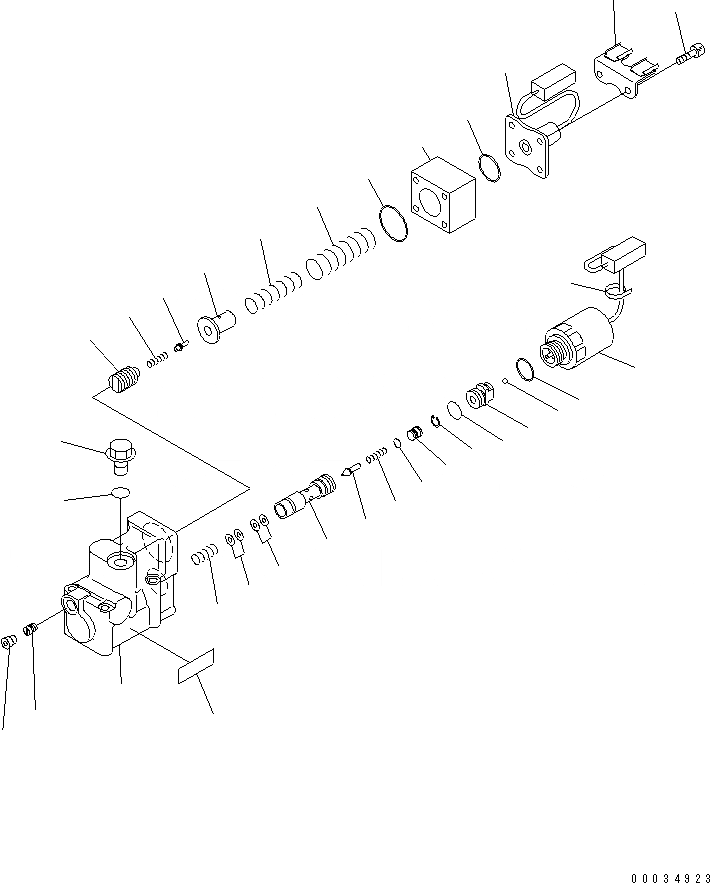 00034923