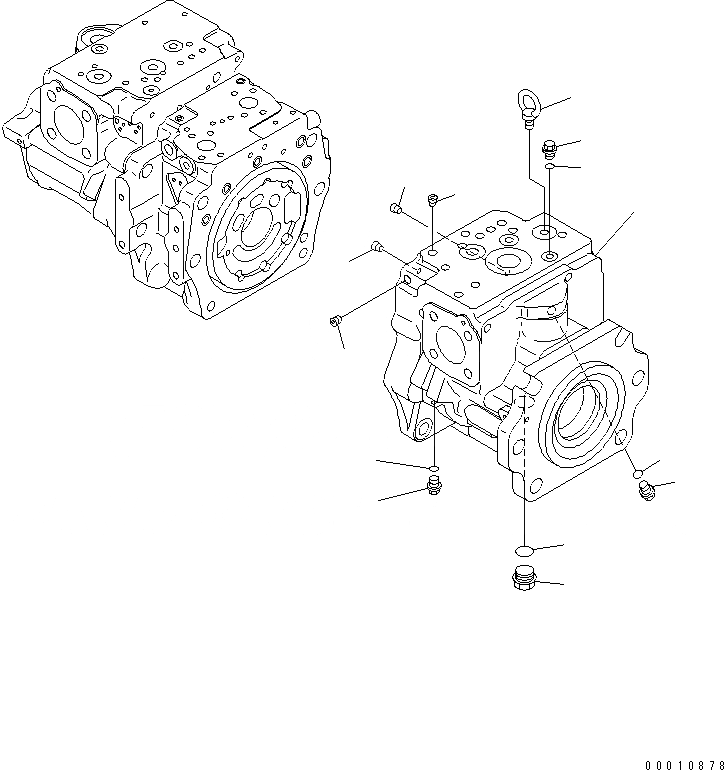 00010878