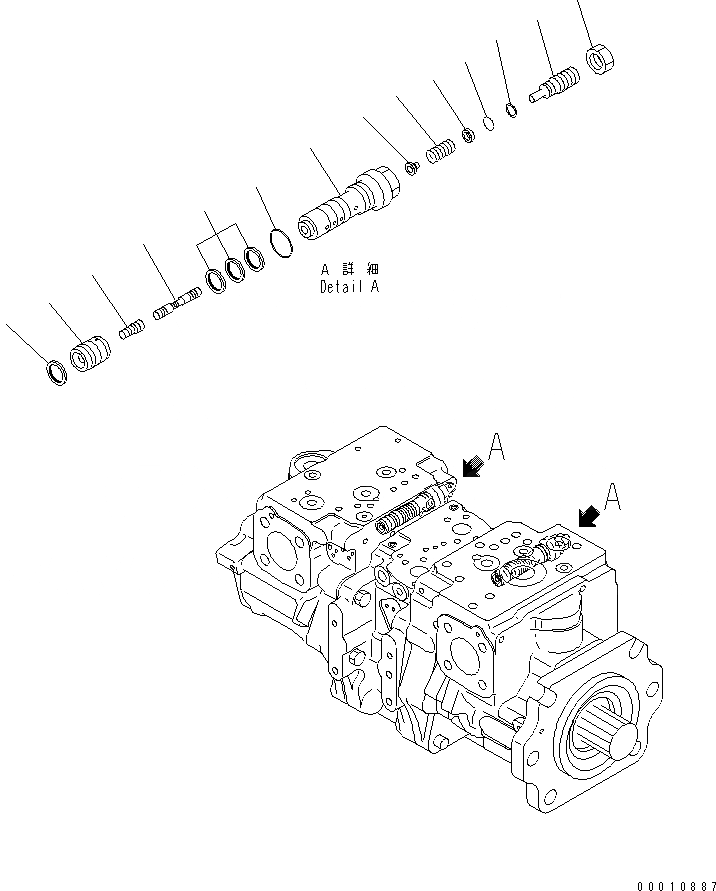 A 詳 細
Detail A

A

A

00010887