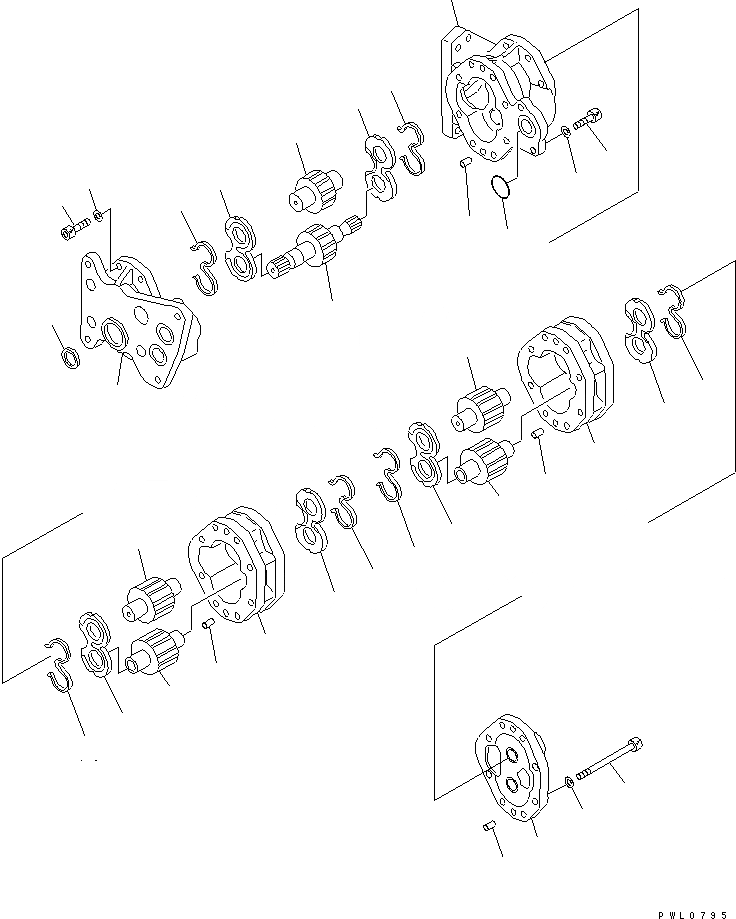 PWL0795