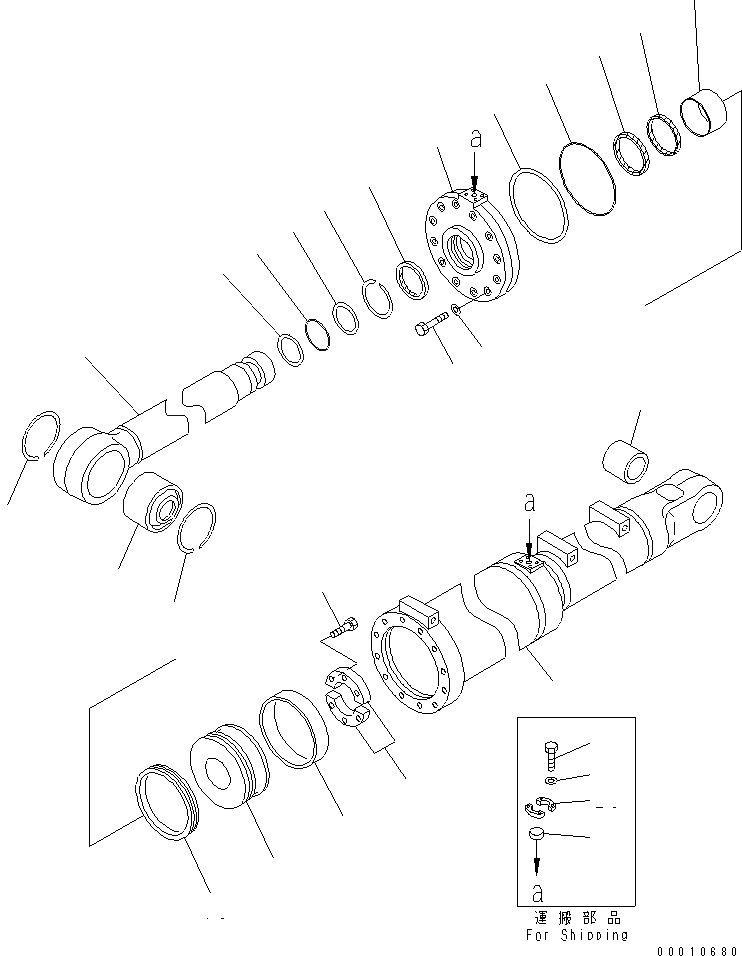 a
a
a
運搬部品
For Shipping
00010680