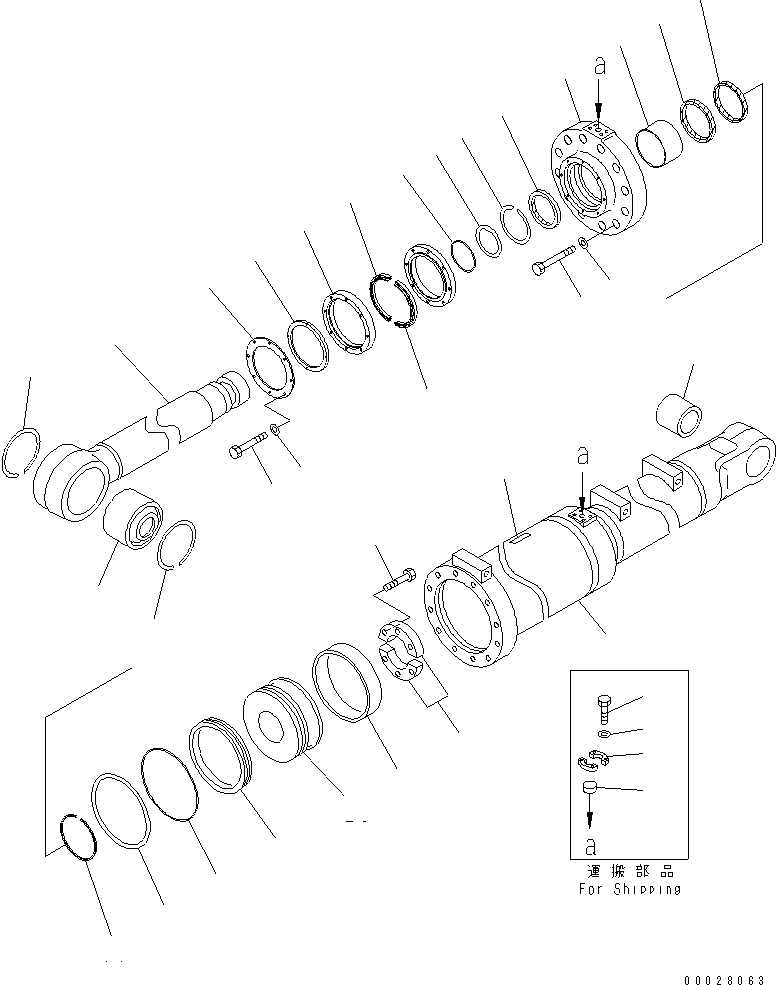 a

a

a

運搬部品
For Shipping

00028063