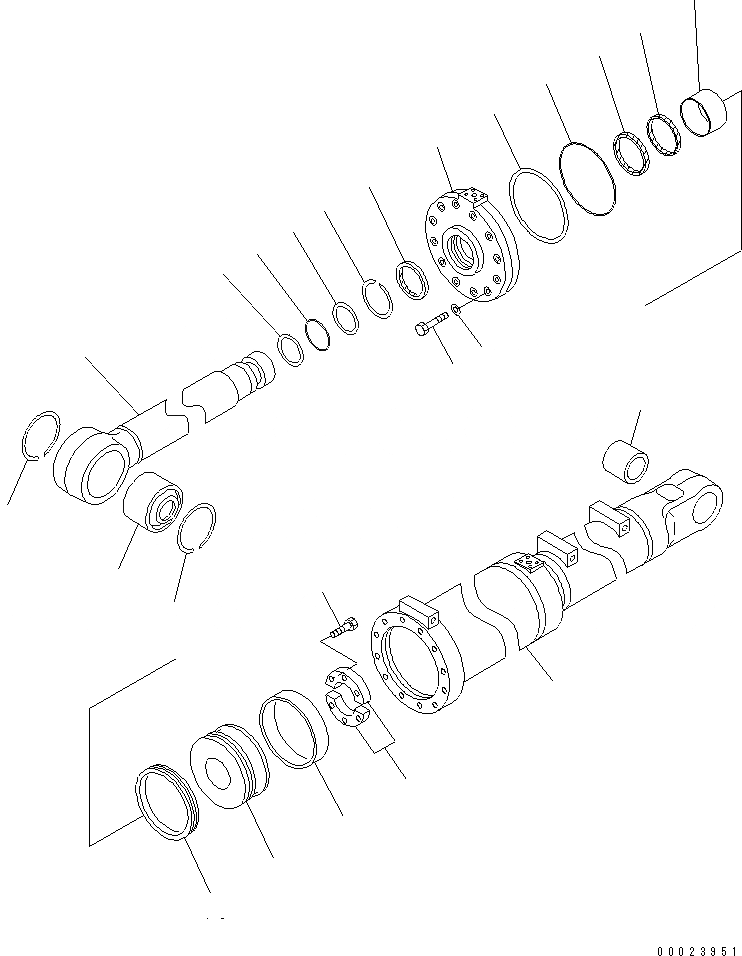 00023951