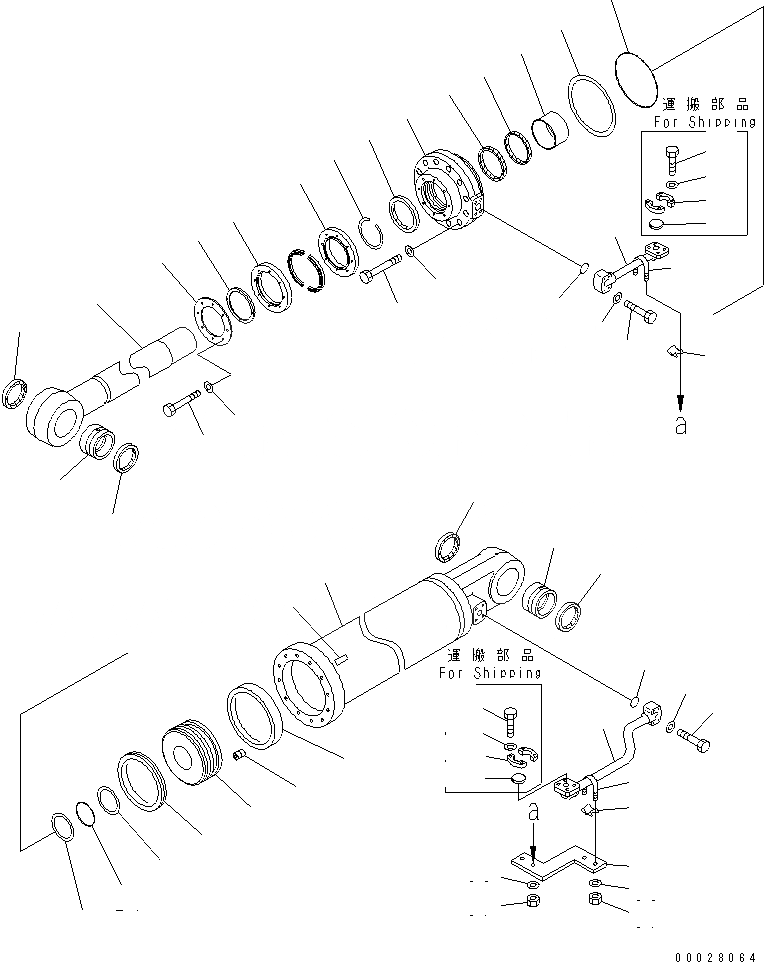 運搬部品
For Shipping

a

運搬部品
For Shipping

a

00028064