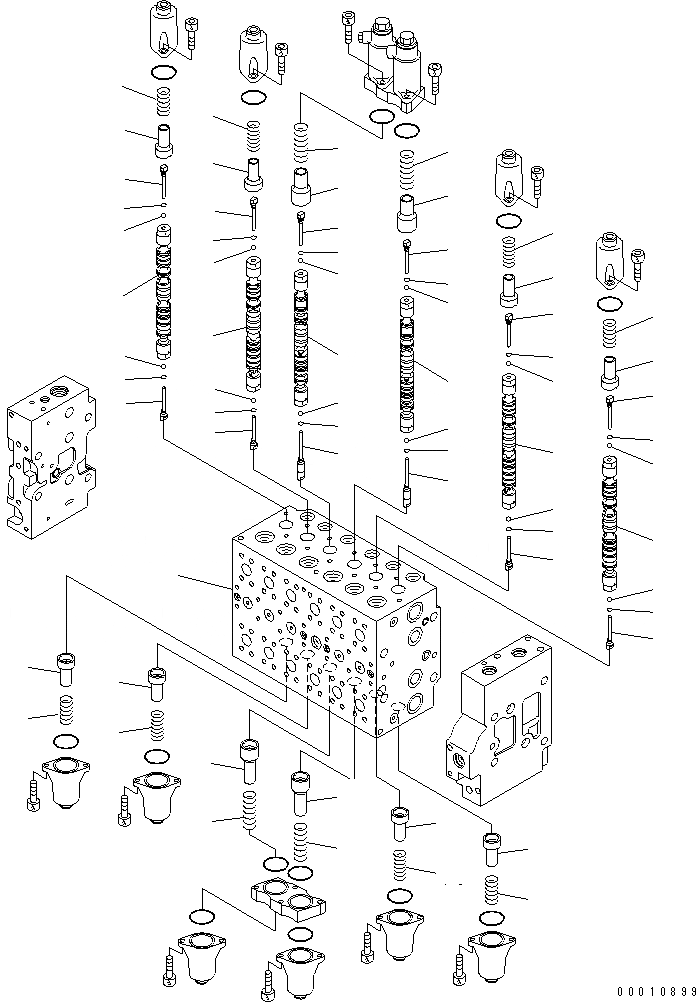 00010899