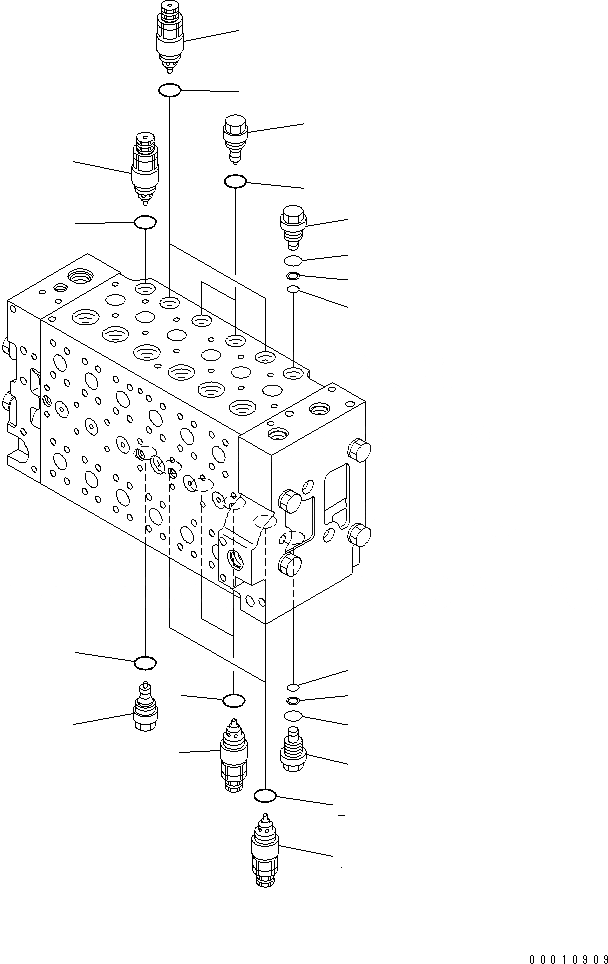 00010909