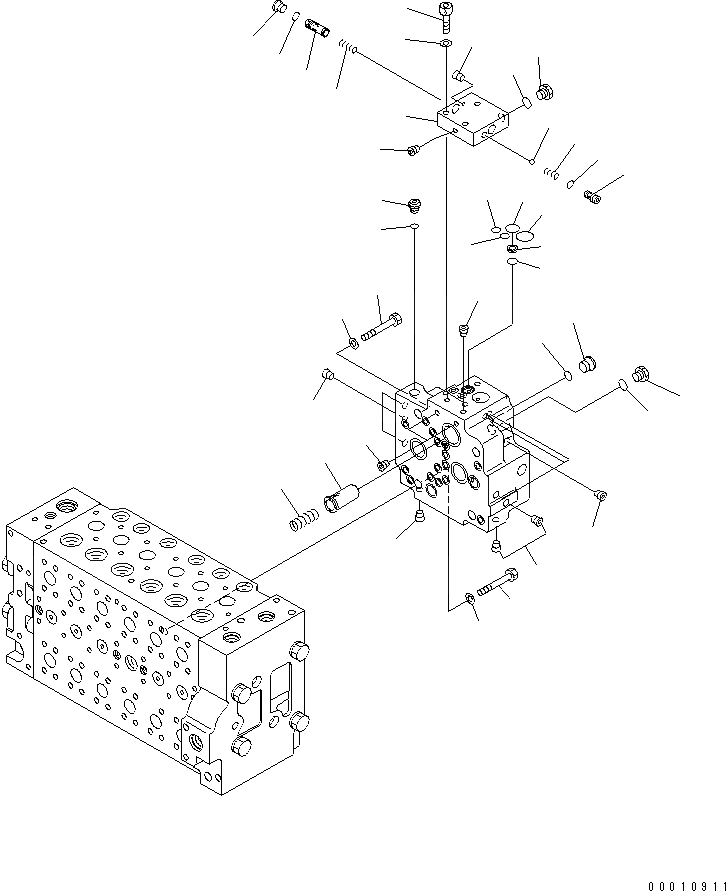 00010911