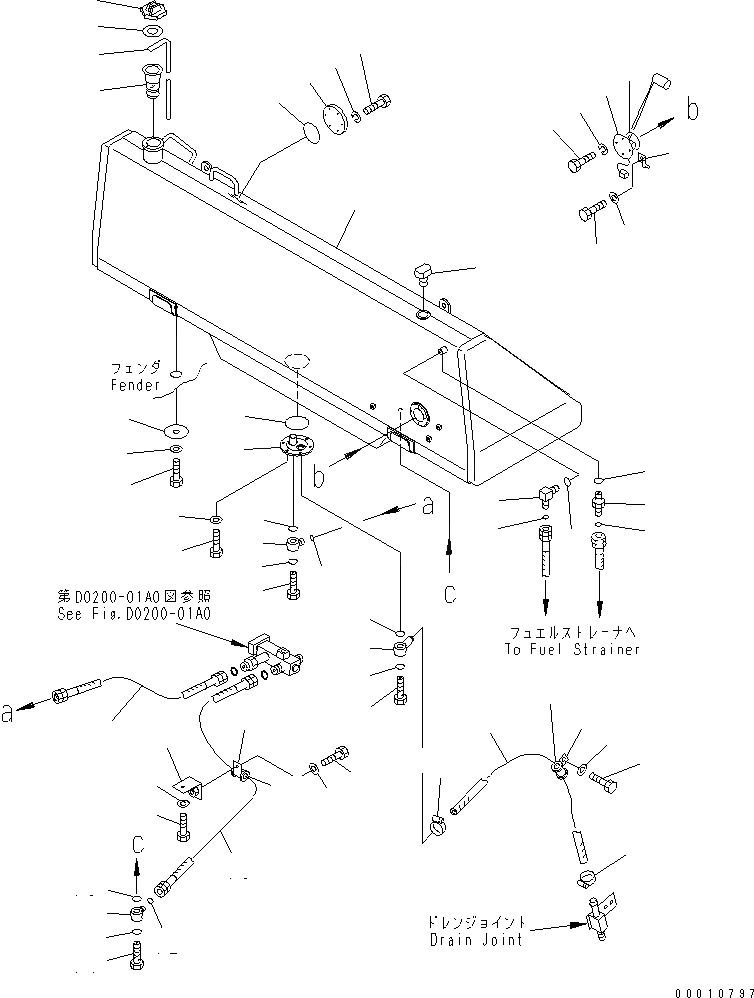 b

フェンダ
Fender

b

a

C

第D0200-01A0図参照
See Fig.D0200-01A0

フュエルストレーナへ
To Fuel Strainer

a

C

ドレンジョイント
Drain Joint

00010797