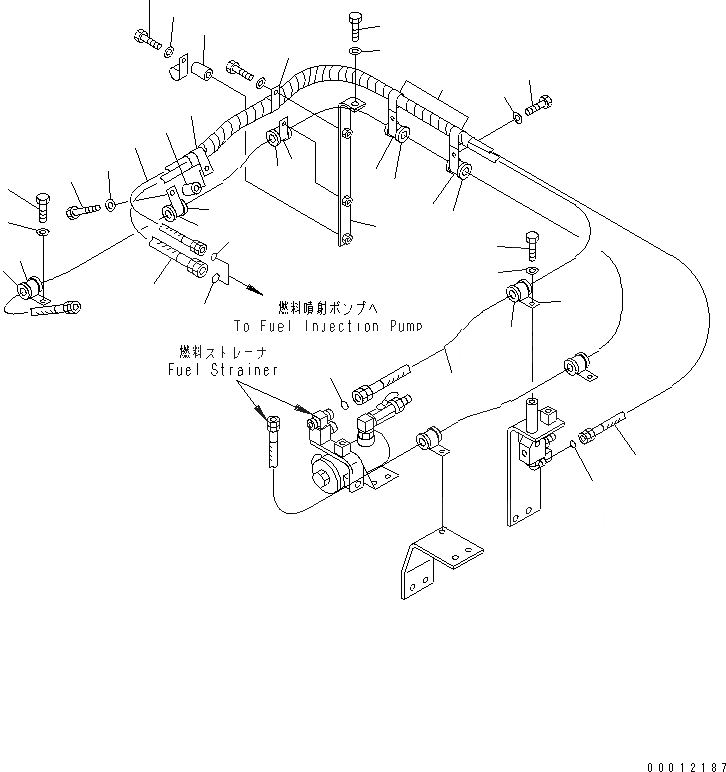 燃料噴射ポンプへ
To Fuel Injection Pump

燃料ストレーナ
Fuel Strainer

00012187