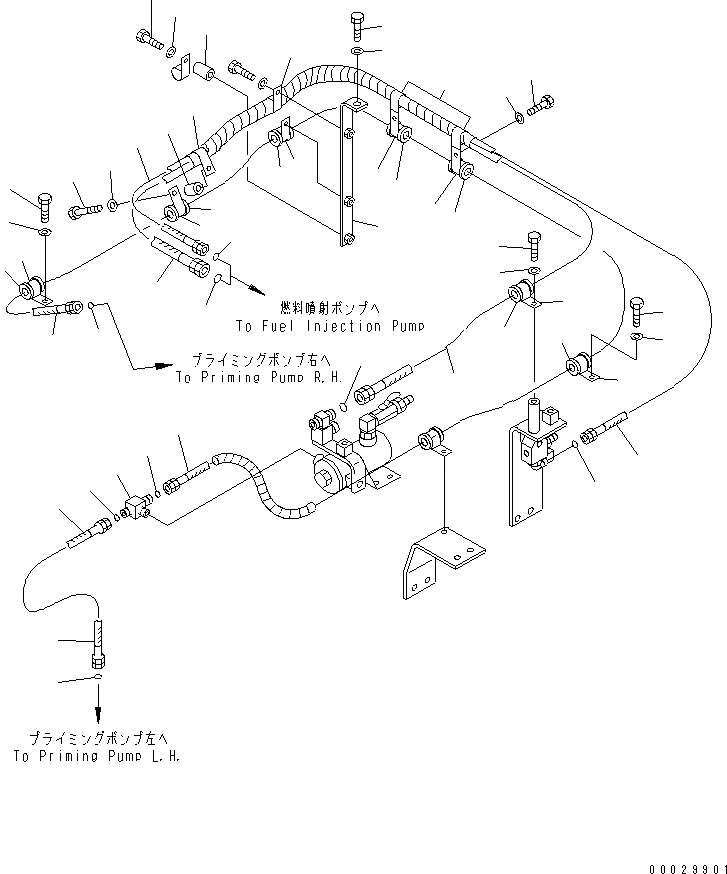 燃料噴射ポンプへ
To Fuel Injection Pump

プライミングポンプ右へ
To Priming Pump R.H.

プライミングポンプ左へ
To Priming Pump L.H.

00029901