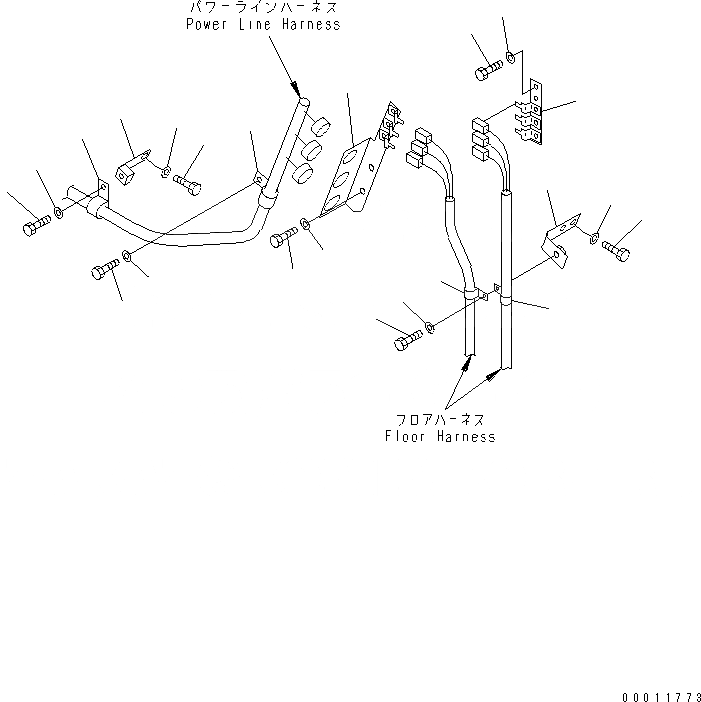 パワーラインハーネス
Power Line Harness

フロアハーネス
Floor Harness

00011773