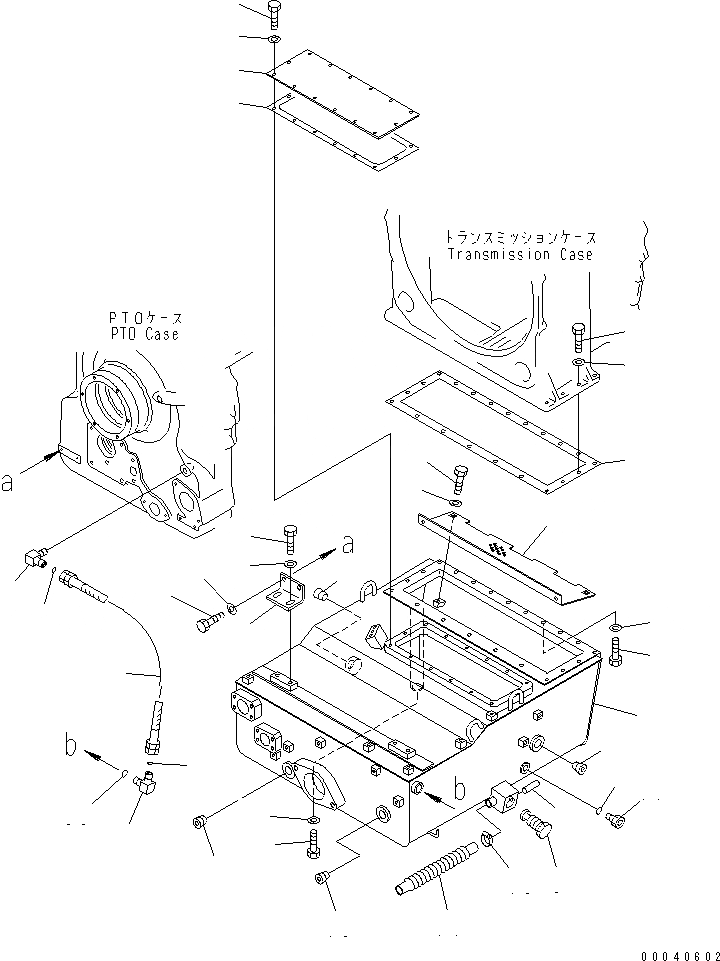 トランスミッションケース
Transmission Case

PTOケース
PTO Case

a

a

b

b

00040602