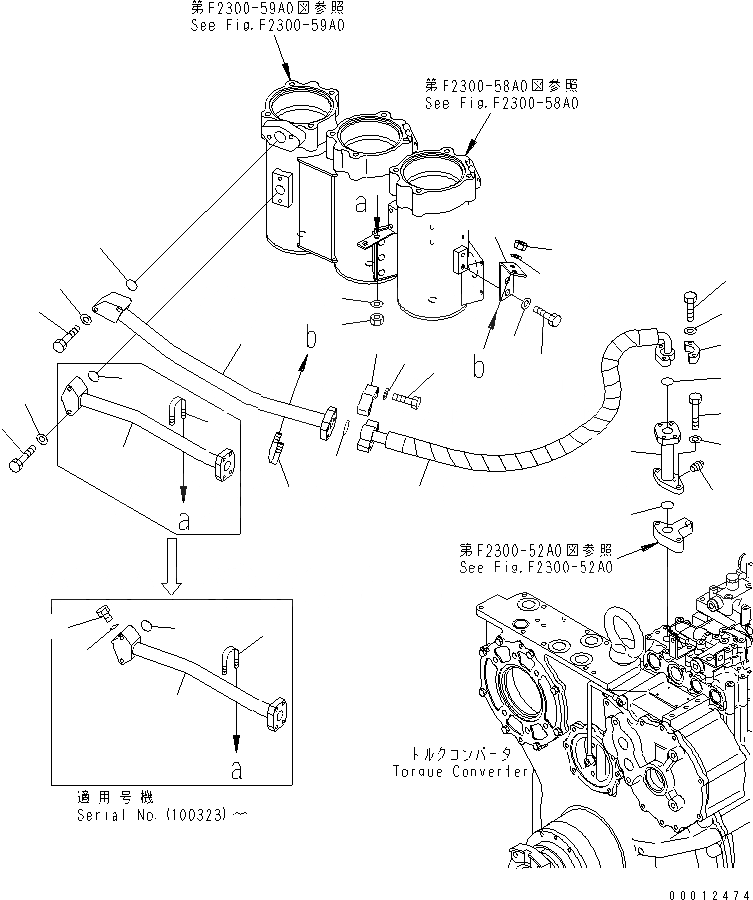 第F2300-59A0図参照
See Fig.F2300-59A0

第F2300-58A0図参照
See Fig.F2300-58A0

a

b

b

a

第F2300-52A0図参照
See Fig.F2300-52A0

a

トルクコンバータ
Torque Converter

適用号機
Serial No.(100323)～

00012474