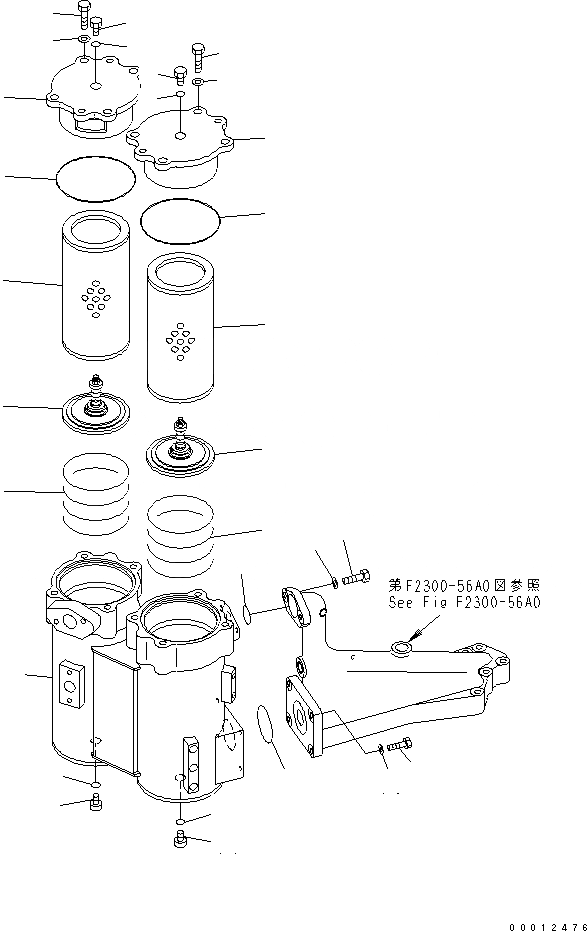 第F2300-56A0図参照
See Fig F2300-56A0

00012476