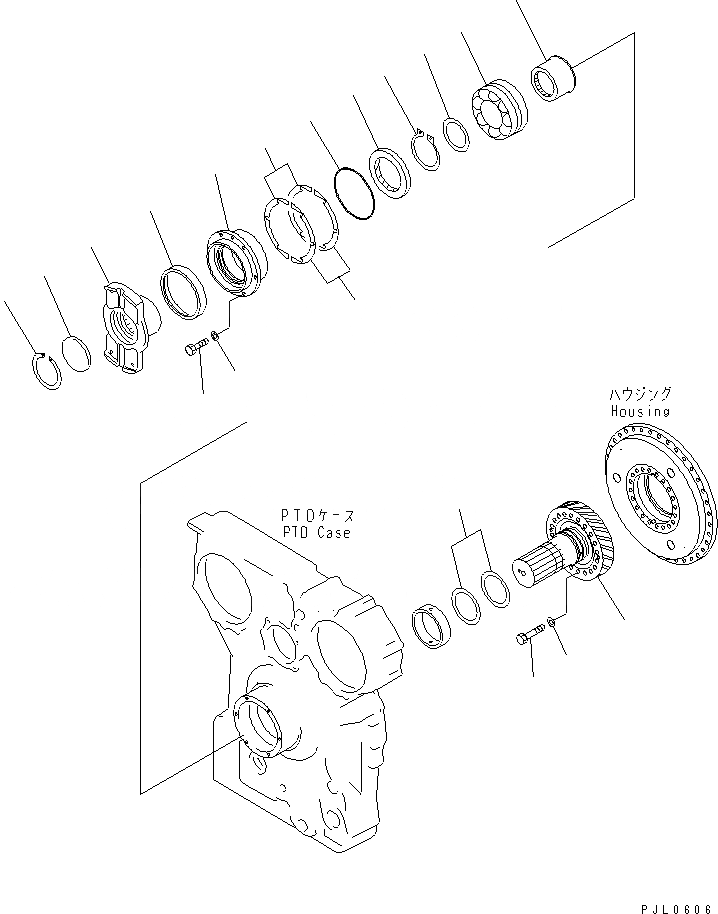 ハウジング
Housing

PTOケース
PTO Case

PJL0606