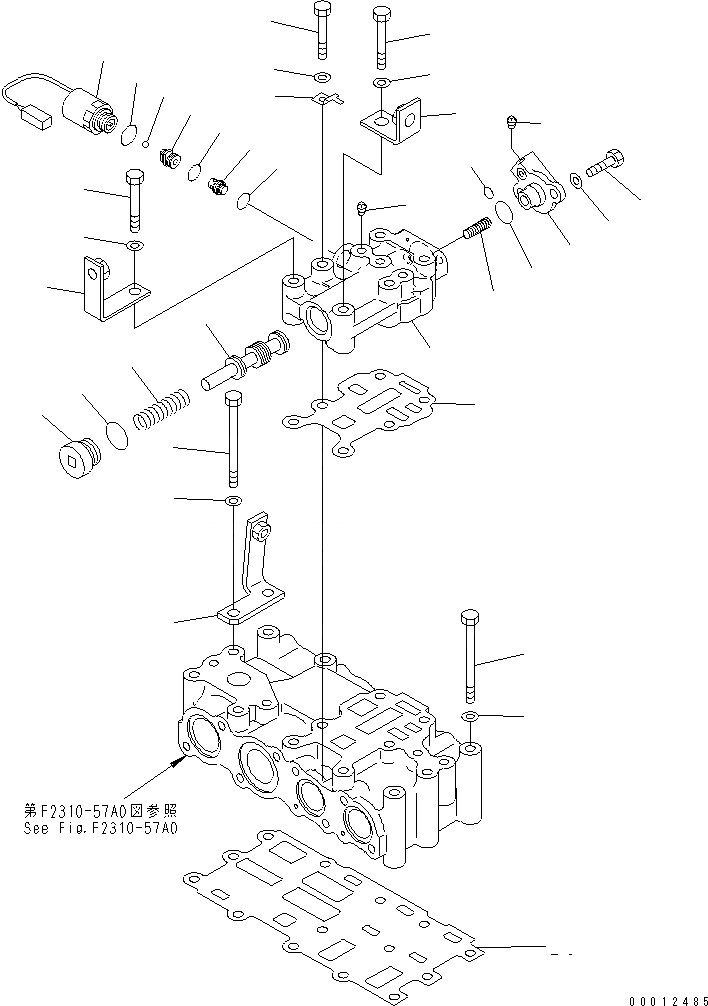 第F2310-57A0図参照
See Fig.F2310-57A0

00012485