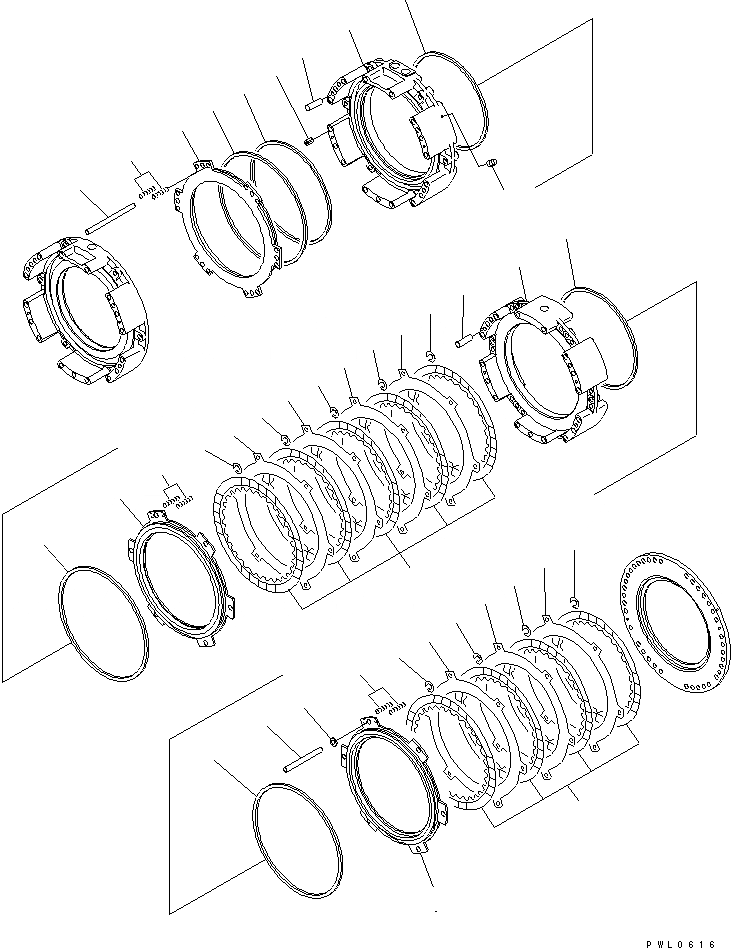 PWL0616