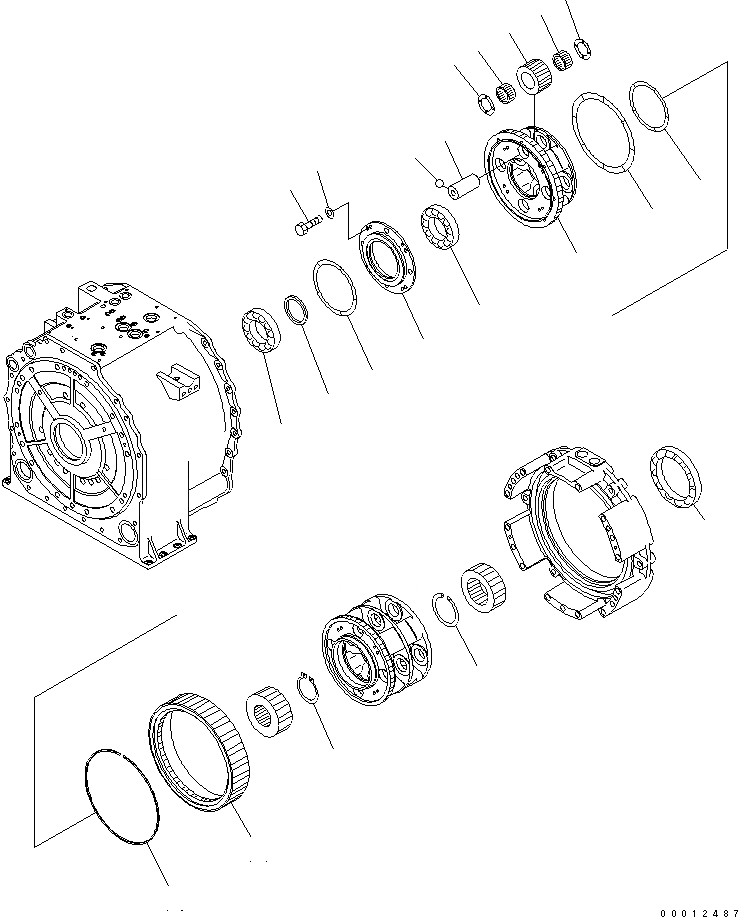 00012487