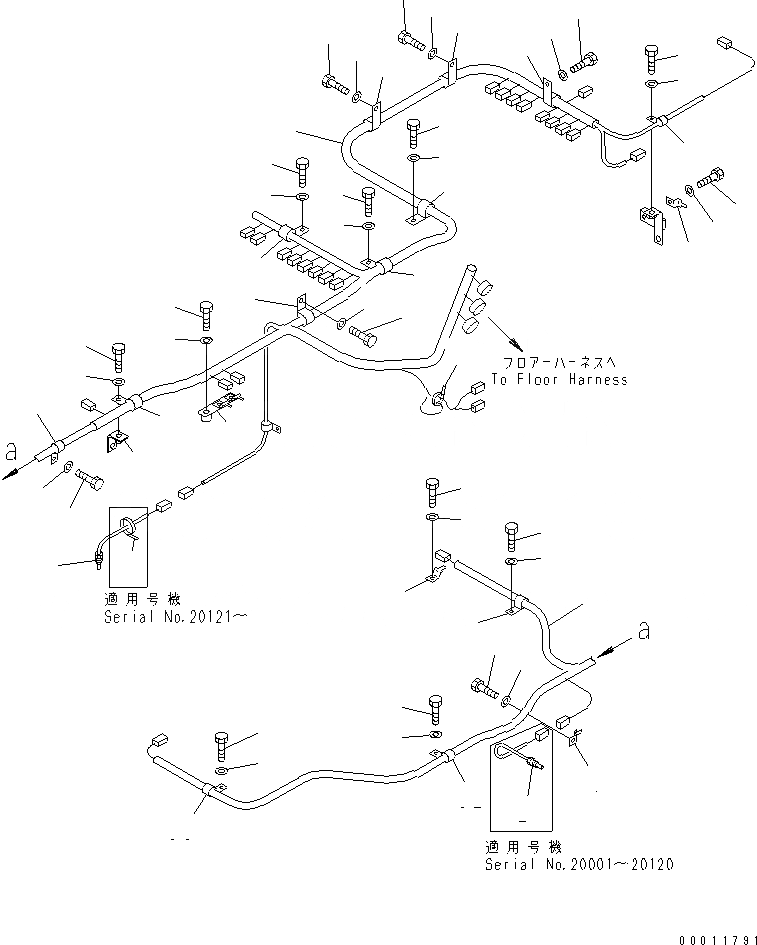 フロアーハーネスへ
To Floor Harness

a

適用号機
Serial No.20121～

a

適用号機
Serial No.20001～20120

00011791