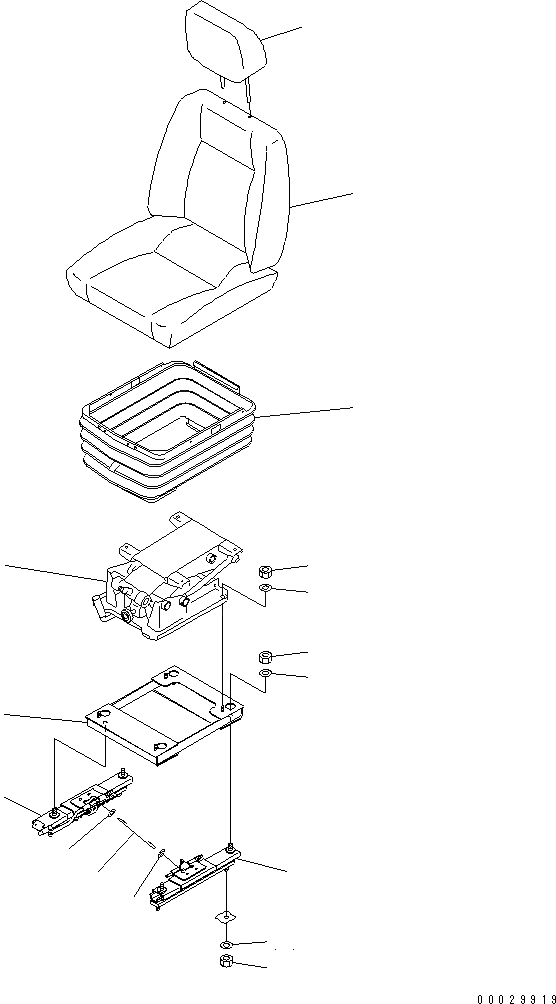 00029919