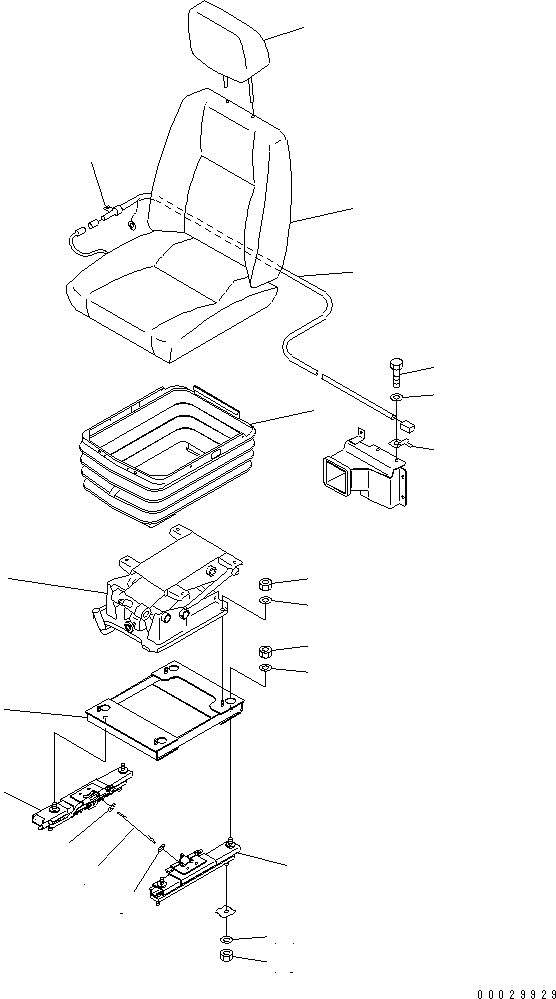 00029929