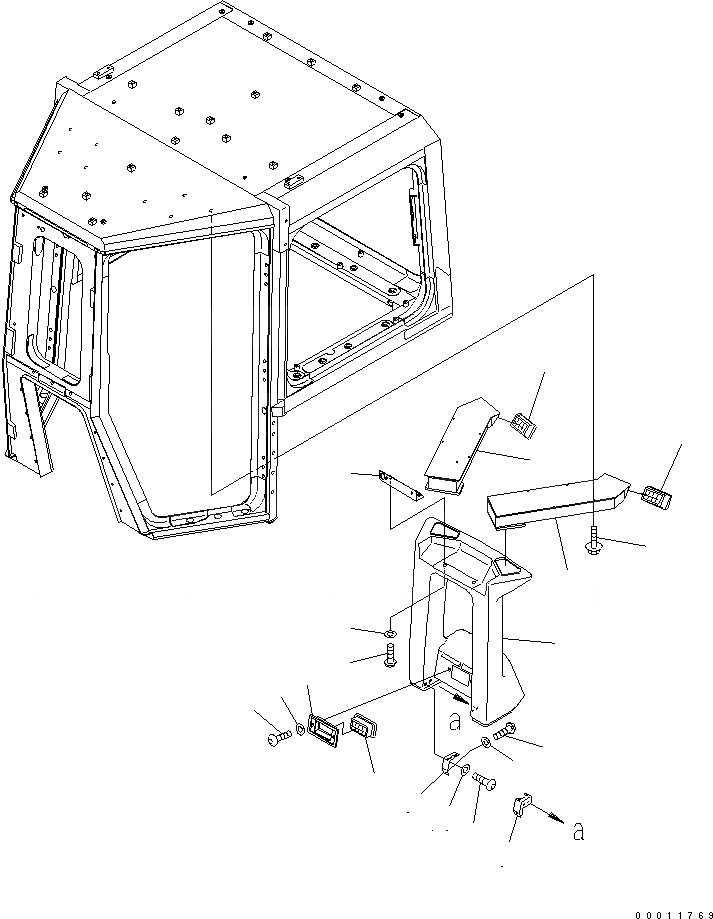 a

a

00011769