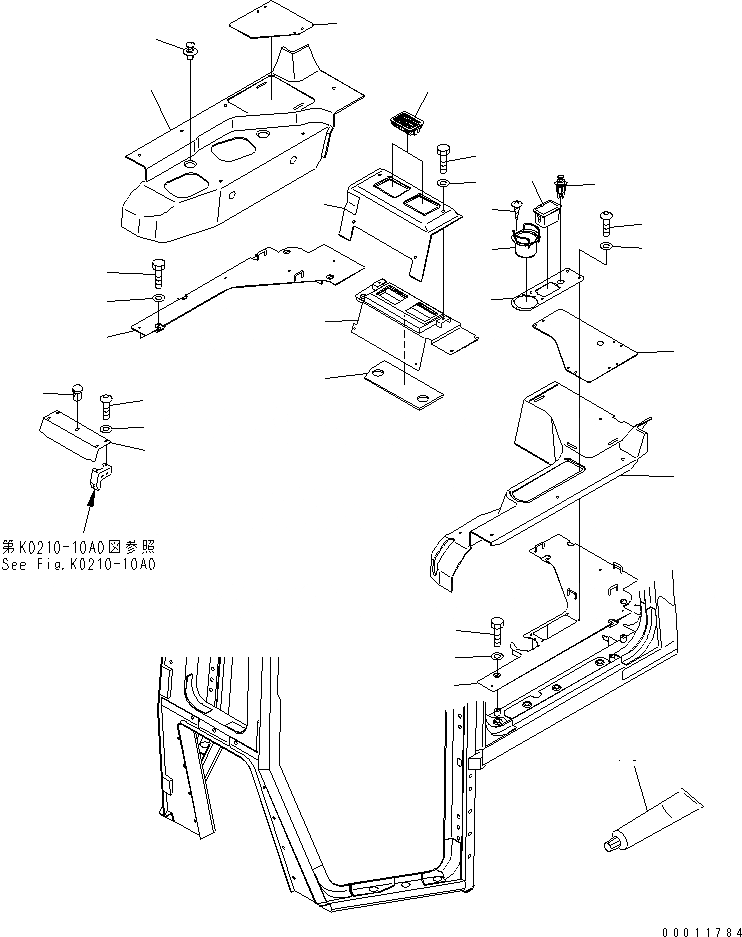 第K0210-10A0図参照
See Fig.K0210-10A0

00011784