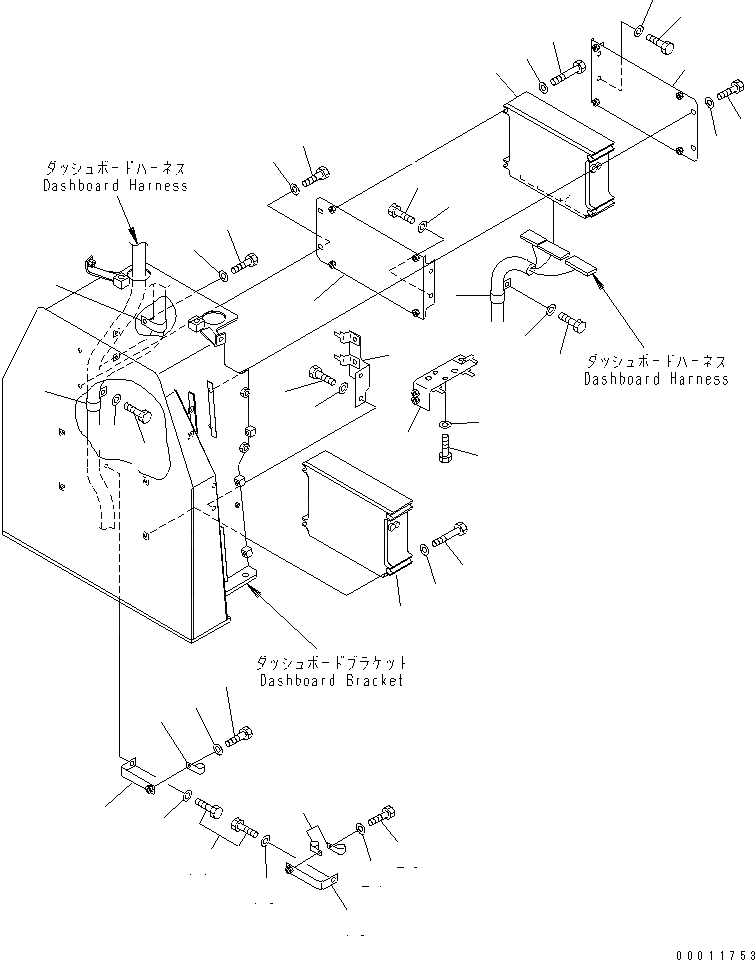 ダッシュボードハーネス
Dashboard Harness

ダッシュボードハーネス
Dashboard Harness

ダッシュボードブラケット
Dashboard Bracket

00011753