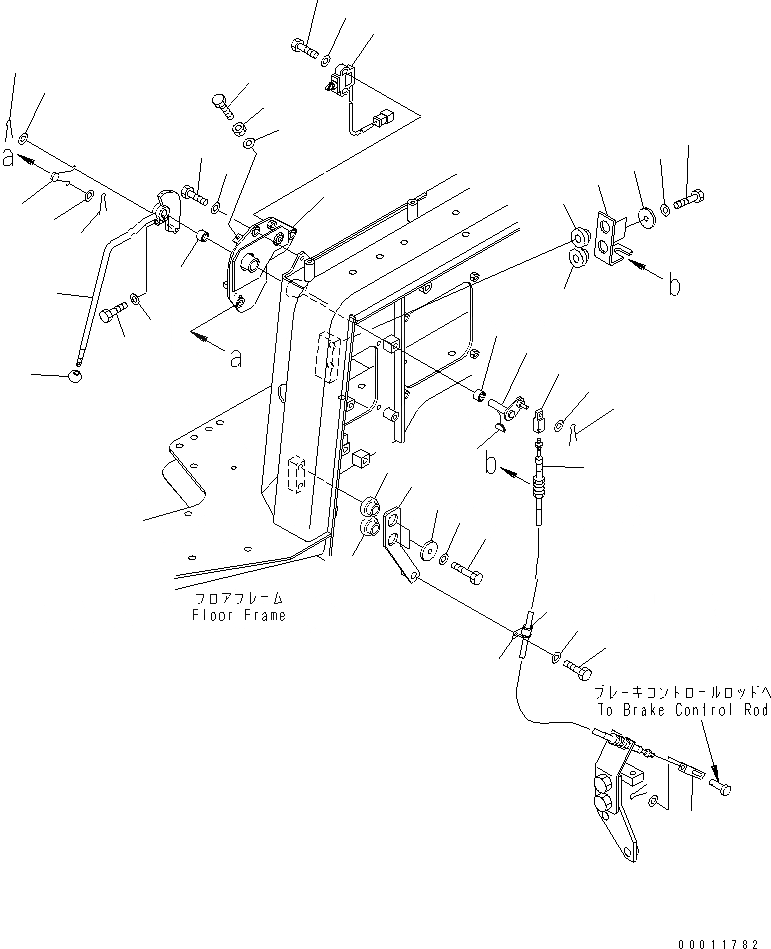 a

a

b

b

フロアフレーム
Floor Frame

ブレーキコントロールロッドへ
To Brake Control Rod

00011782