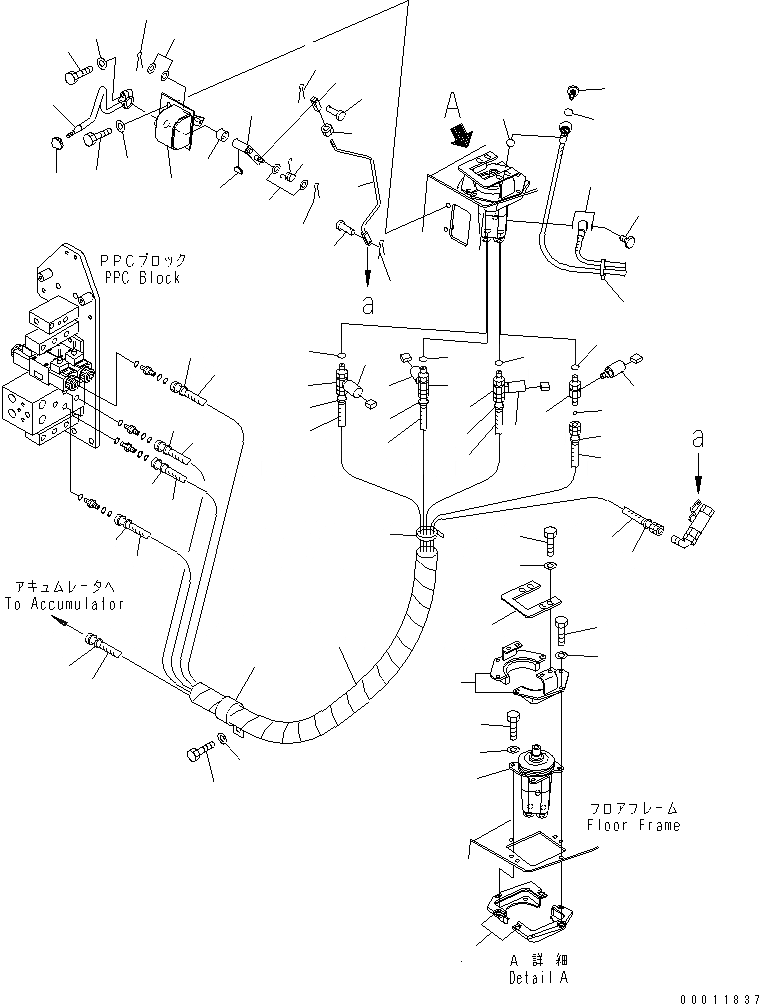 A

PPCブロック
PPC Block

a

a

アキュムレータへ
To Accumulator

フロアフレーム
Floor Frame

A 詳細
Detail A

00011837