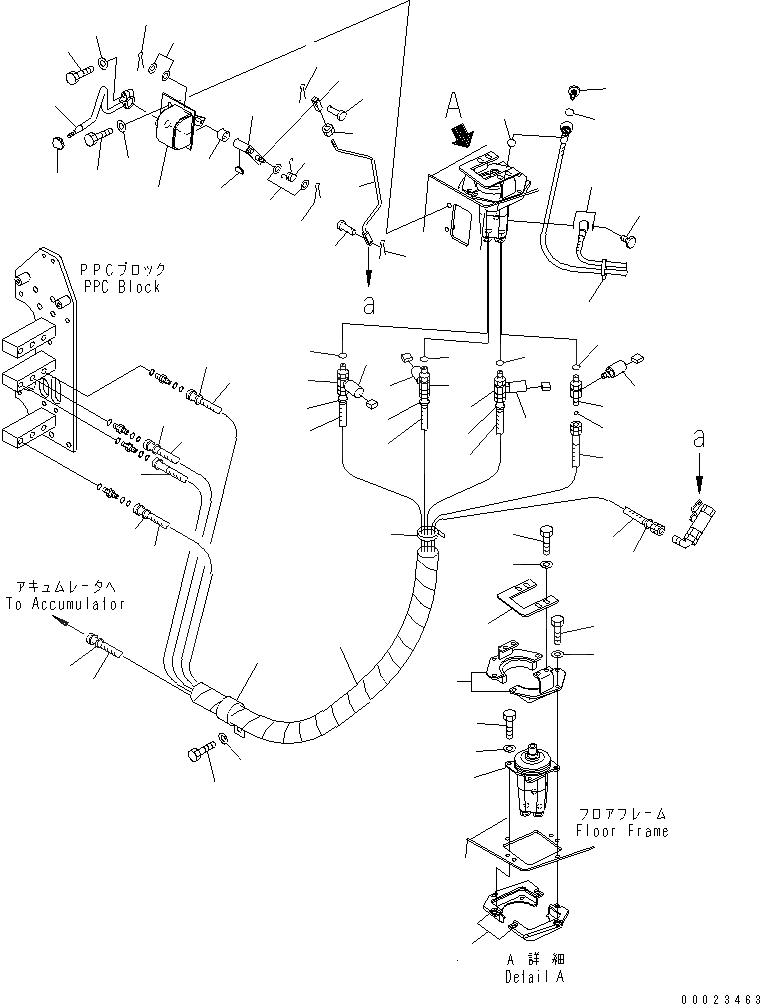 A

PPCブロック
PPC Block

a

a

アキュムレータへ
To Accumulator

フロアフレーム
Floor Frame

A 詳細
Detail A

00023463