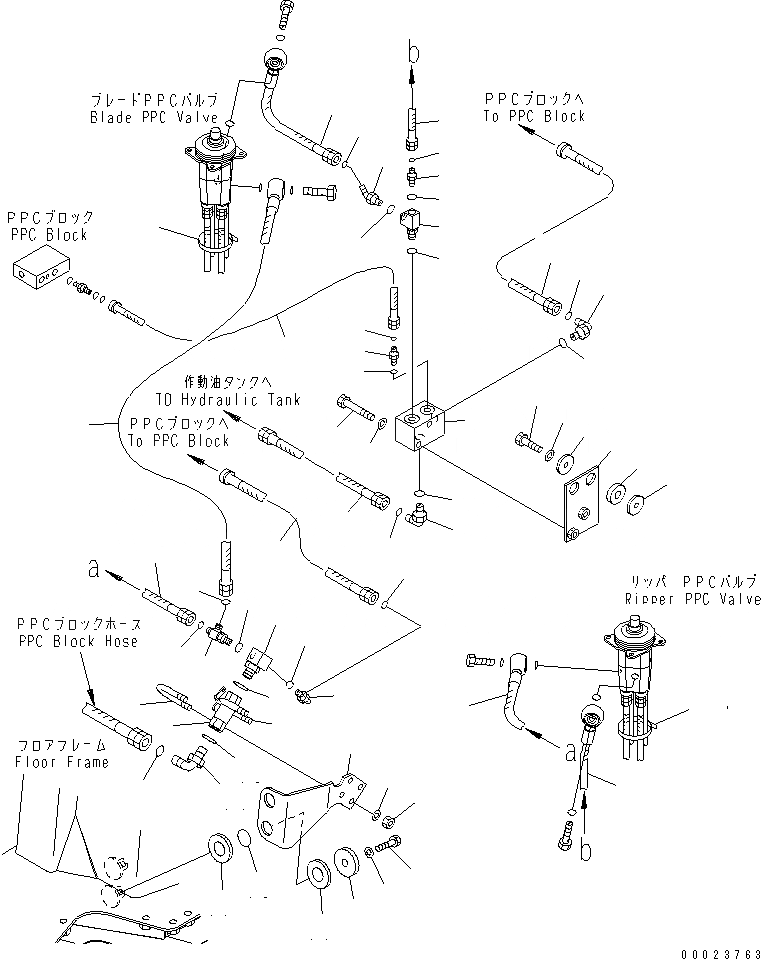 b

ブレードPPCバルブ
Blade PPC Valve

PPCブロックへ
To PPC Block

PPCブロック
PPC Block

作動油タンクへ
TO Hydraulic Tank

PPCブロックへ
To PPC Block

a

PPCブロックホース
PPC Block Hose

フロアフレーム
Floor Frame

リッパ PPCバルブ
Ripper PPC Valve

a

b

00023763