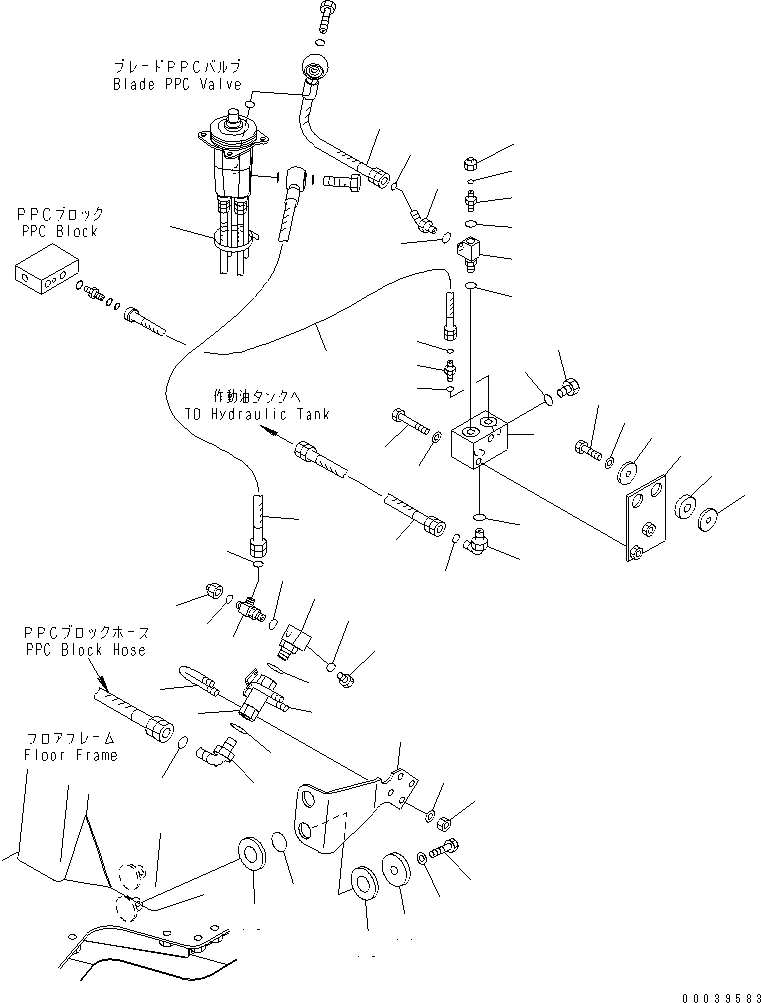 ブレードPPCバルブ
Blade PPC Valve

PPCブロック
PPC Block

作動油タンクへ
TO Hydraulic Tank

PPCブロックホース
PPC Block Hose

フロアフレーム
Floor Frame

00039583