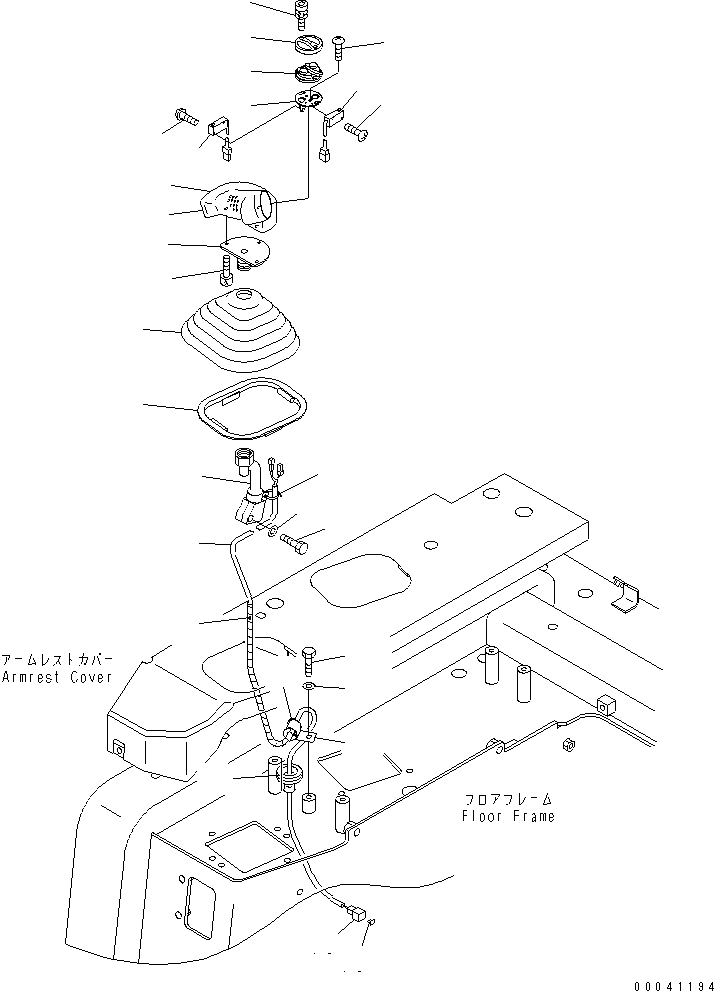 アームレストカバー
Armrest Cover

フロアフレーム
Floor Frame

00041194