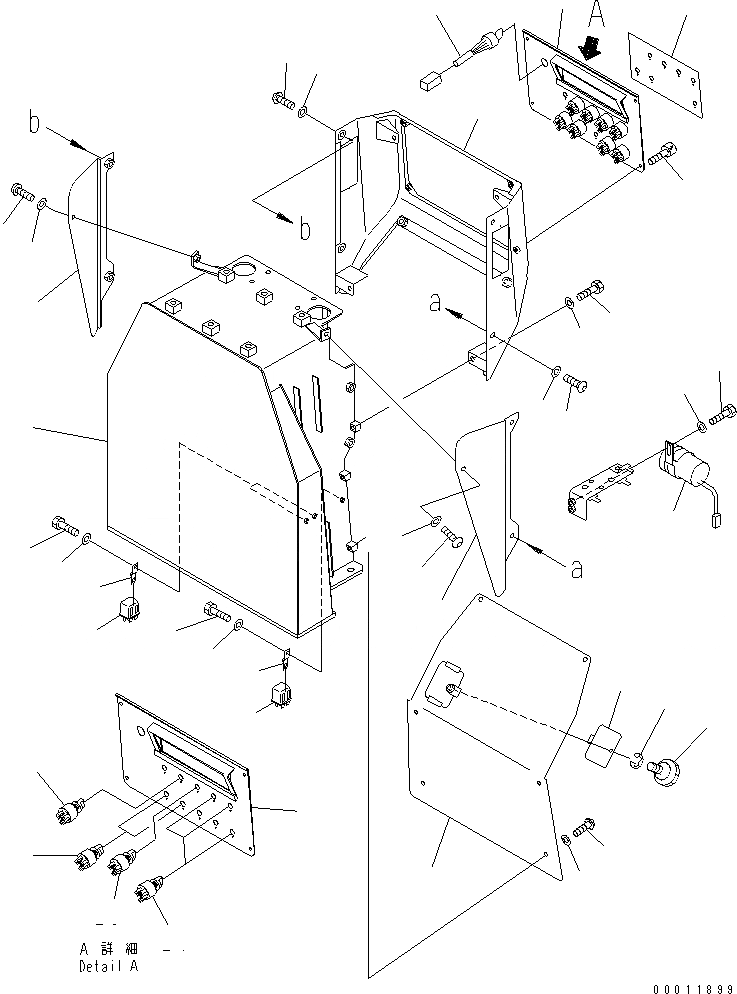 A

b

b

a

a

A 詳 細
Detail A

00011899