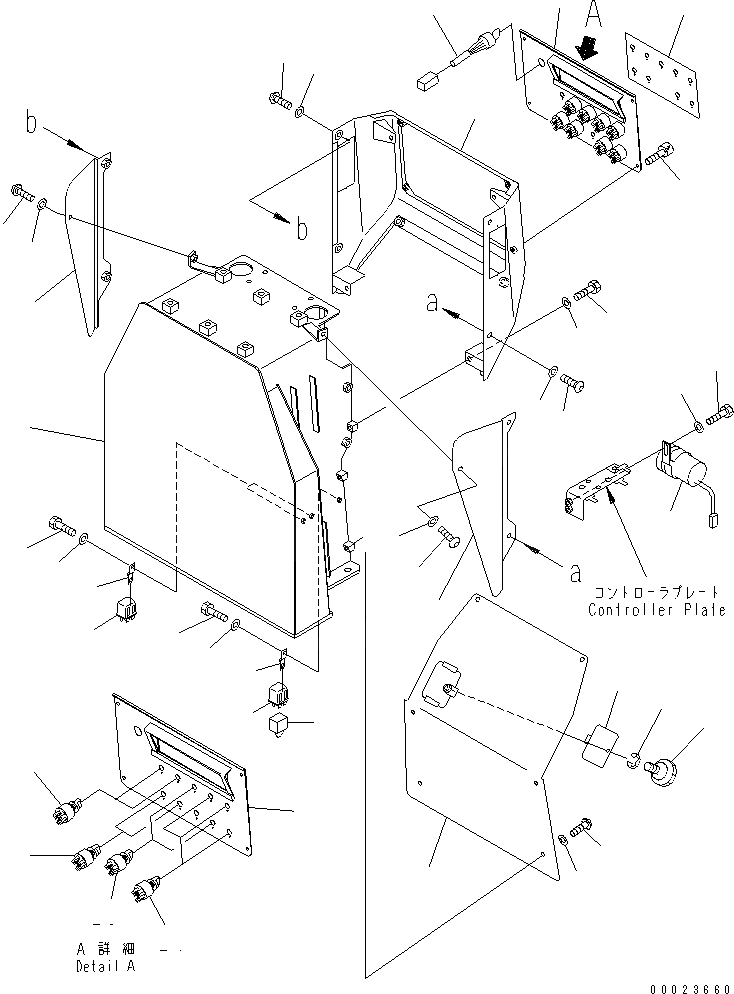 A

b

b

a

a

コントローラプレート
Controller Plate

A 詳細
Detail A

00023660