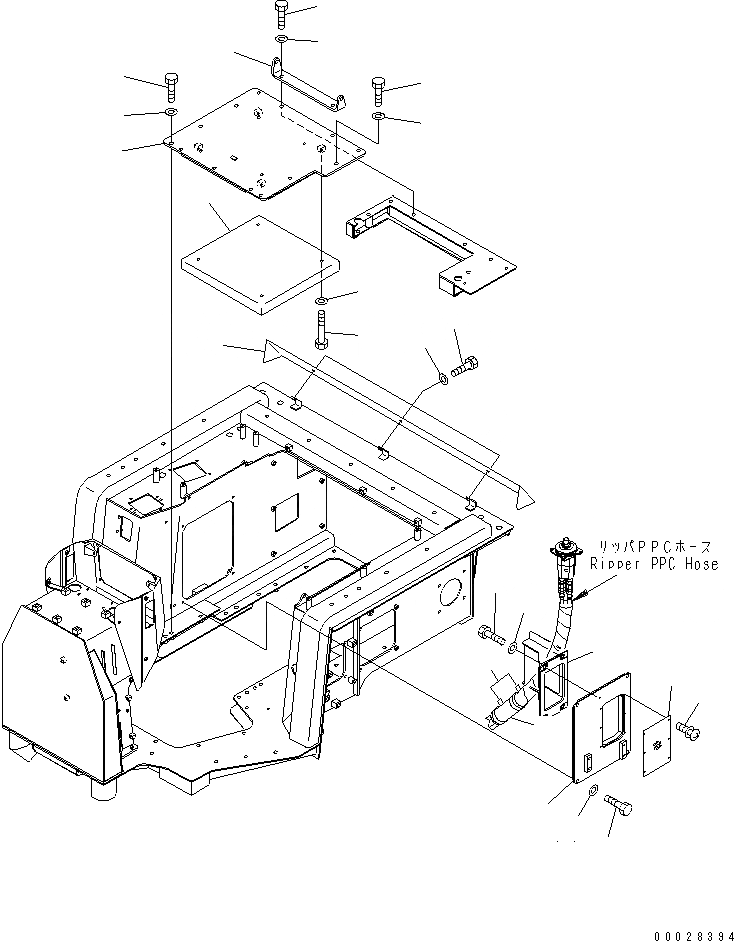 リッパPPCホース
Ripper PPC Hose

00028394