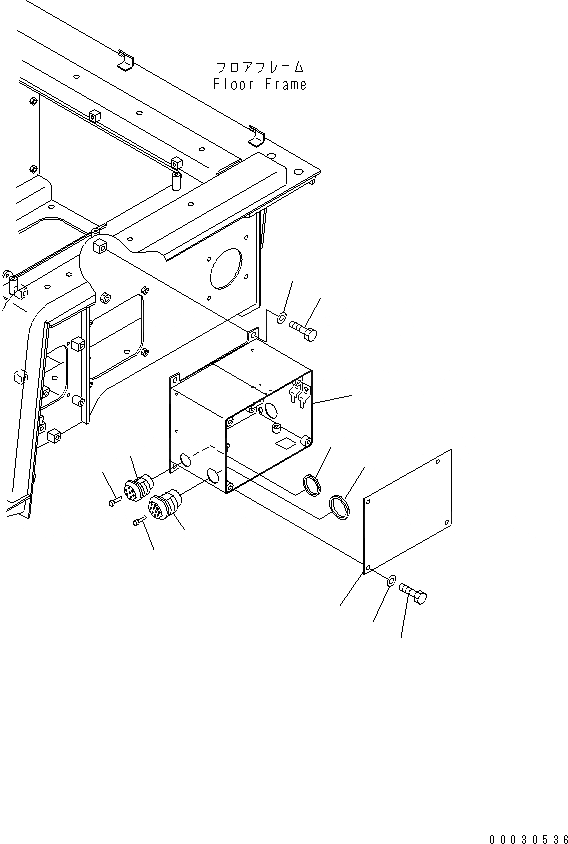 フロアフレーム
Floor Frame

00030536